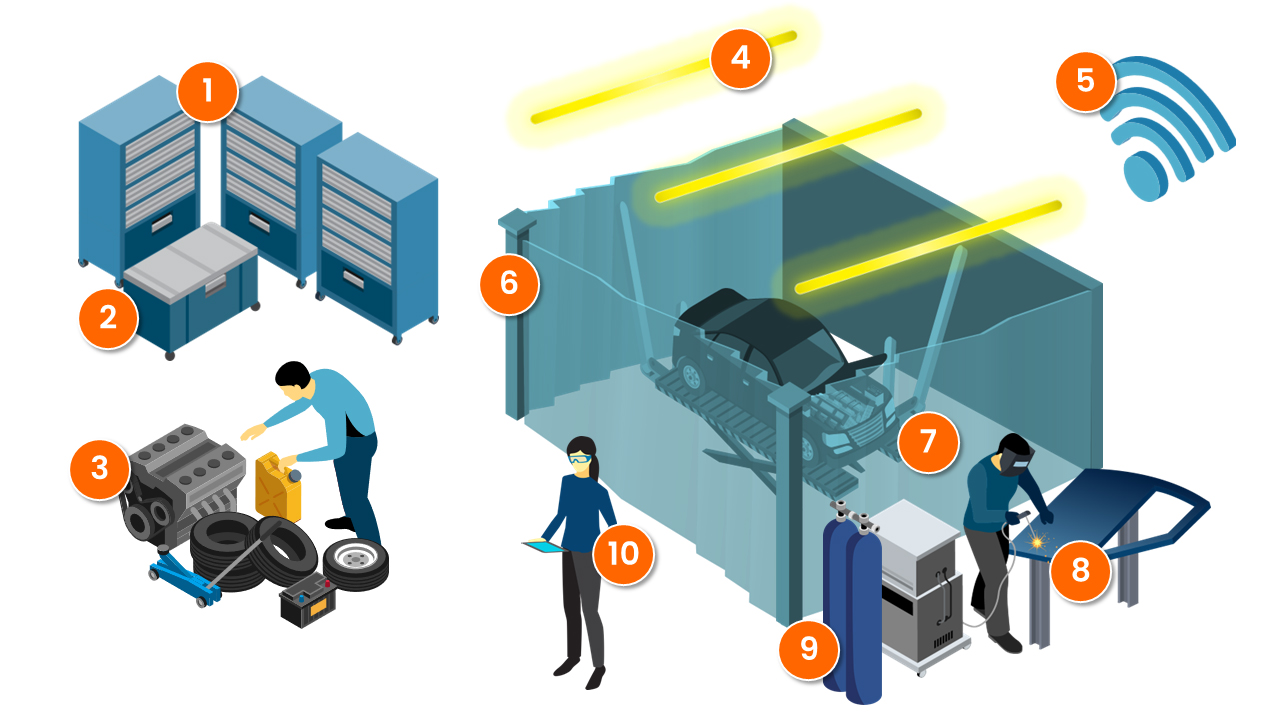 1
2
3
4
5
6
7
8
9
10